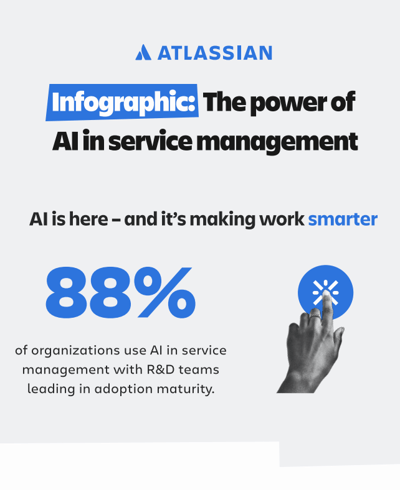 ATLASSIAN

Infographic: The power of AI in service management

AI is here – and it's making work smarter

88%

of organizations use AI in service management with R&D teams leading in adoption maturity.